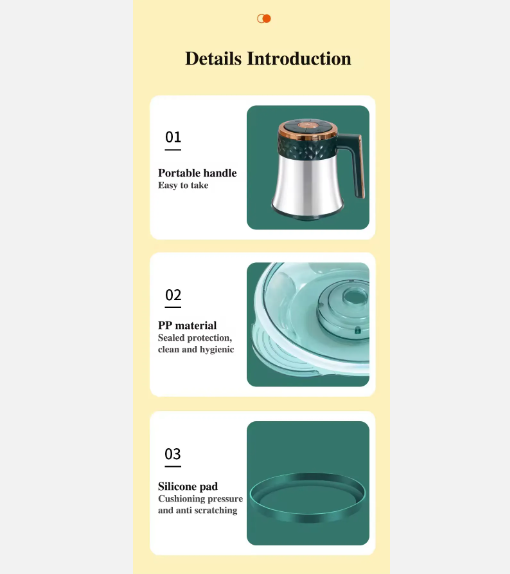 Details Introduction

01

Portable handle
Easy to take

02

PP material
Sealed protection, clean and hygienic

03

Silicone pad
Cushioning pressure and anti scratching