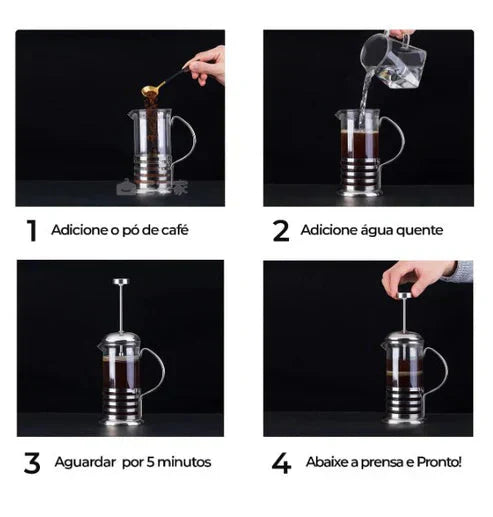 1 Adicione o pó de café

2 Adicione água quente

3 Aguardar por 5 minutos

4 Abaixe a prensa e Pronto!